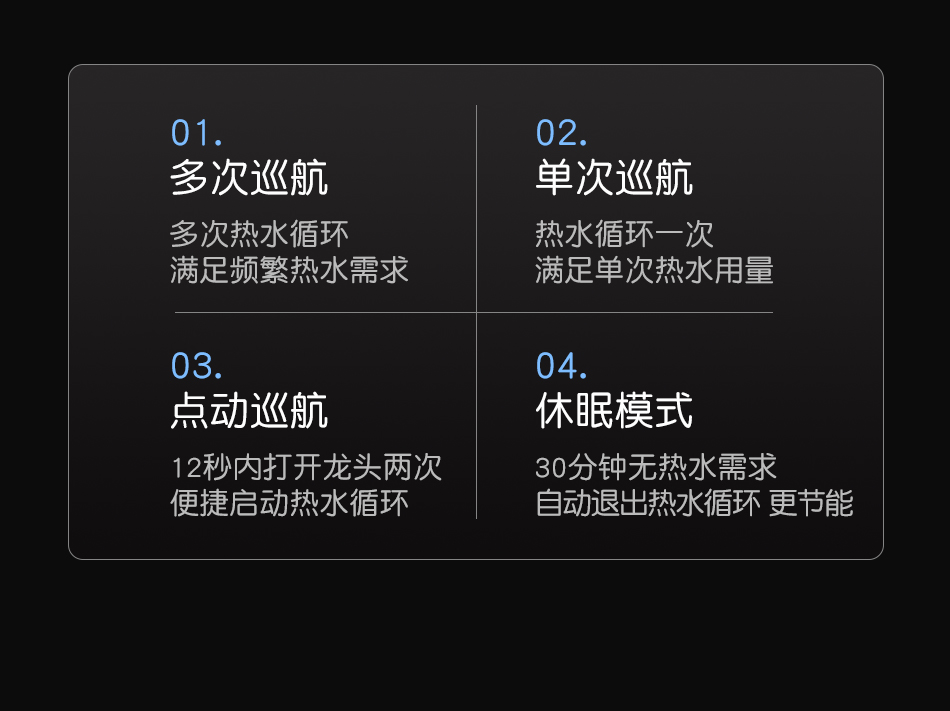 01.
多次巡航

多次热水循环
满足频繁热水需求

02.
单次巡航

热水循环一次
满足单次热水用量

03.
点动巡航

12秒内打开龙头两次
便捷启动热水循环

04.
休眠模式

30分钟无热水需求
自动退出热水循环 更节能